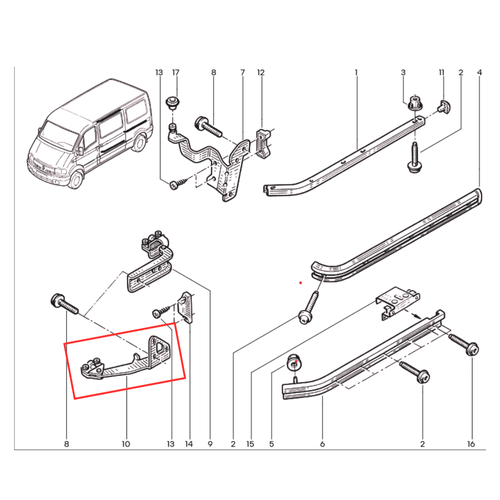 13 17 8 7 12 1 3 11 2 4

8 10 13 14 9 2 15 5 6 2 16